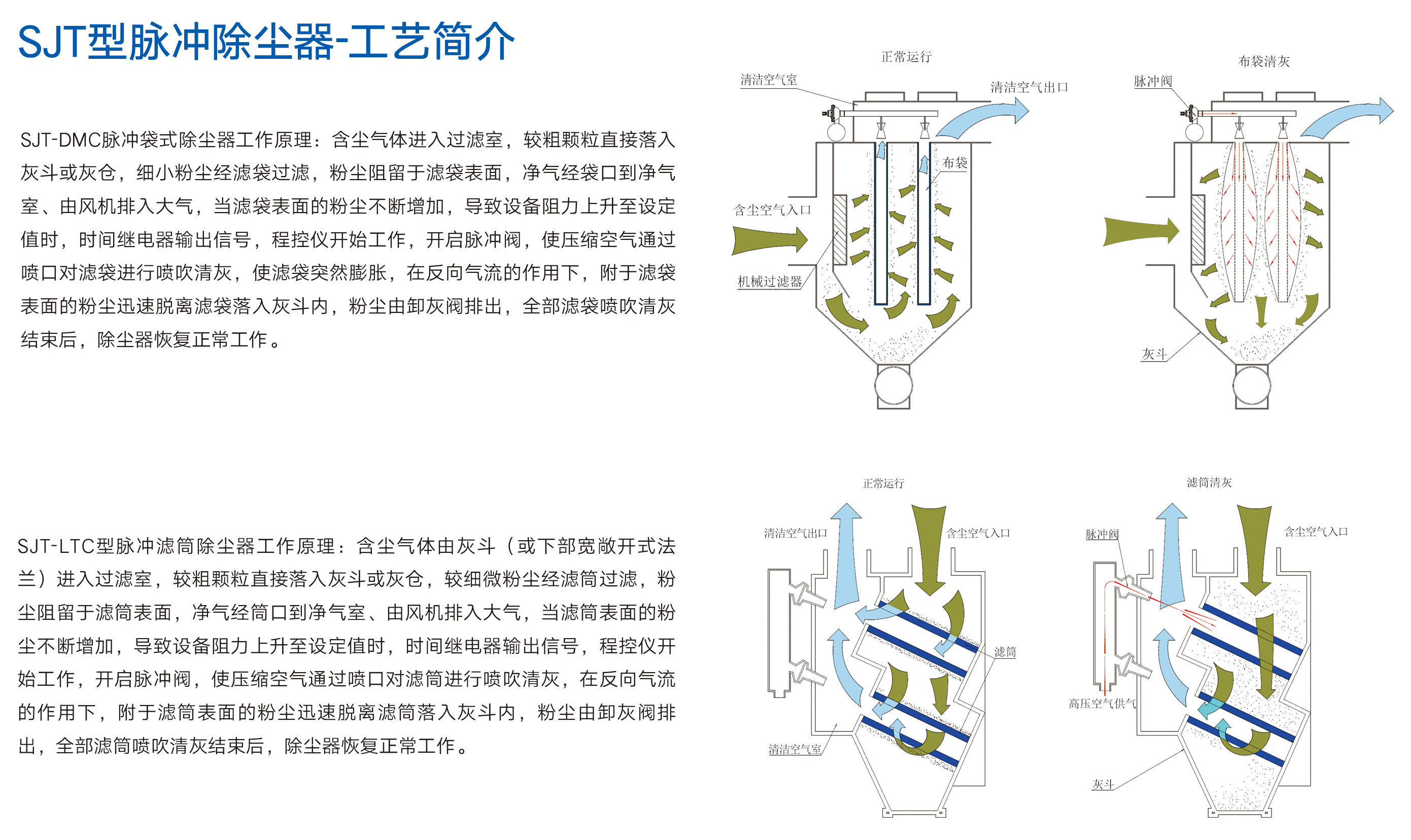 SJT型脉冲除尘器-工艺简介

SJT-DMC脉冲袋式除尘器工作原理：含尘气体进入过滤室，较粗颗粒直接落入灰斗或灰仓，细小粉尘经滤袋过滤，粉尘阻留于滤袋表面，净气经袋口到净气室、由风机排入大气，当滤袋表面的粉尘不断增加，导致设备阻力上升至设定值时，时间继电器输出信号，程控仪开始工作，开启脉冲阀，使压缩空气通过喷口对滤袋进行喷吹清灰，使滤袋突然膨胀，在反向气流的作用下，附于滤袋表面的粉尘迅速脱离滤袋落入灰斗内，粉尘由卸灰阀排出，全部滤袋喷吹清灰结束后，除尘器恢复正常工作。

正常运行
清洁空气室
清洁空气出口
布袋
含尘空气入口
机械过滤器

布袋清灰
脉冲阀
灰斗

SJT-LTC型脉冲滤筒除尘器工作原理：含尘气体由灰斗（或下部宽敞开式法兰）进入过滤室，较粗颗粒直接落入灰斗或灰仓，较细微粉尘经滤筒过滤，粉尘阻留于滤筒表面，净气经筒口到净气室、由风机排入大气，当滤筒表面的粉尘不断增加，导致设备阻力上升至设定值时，时间继电器输出信号，程控仪开始工作，开启脉冲阀，使压缩空气通过喷口对滤筒进行喷吹清灰，在反向气流的作用下，附于滤筒表面的粉尘迅速脱离滤筒落入灰斗内，粉尘由卸灰阀排出，全部滤筒喷吹清灰结束后，除尘器恢复正常工作。

正常运行
清洁空气出口
含尘空气入口
滤筒
清洁空气室

滤筒清灰
脉冲阀
含尘空气入口
高压空气供气
灰斗